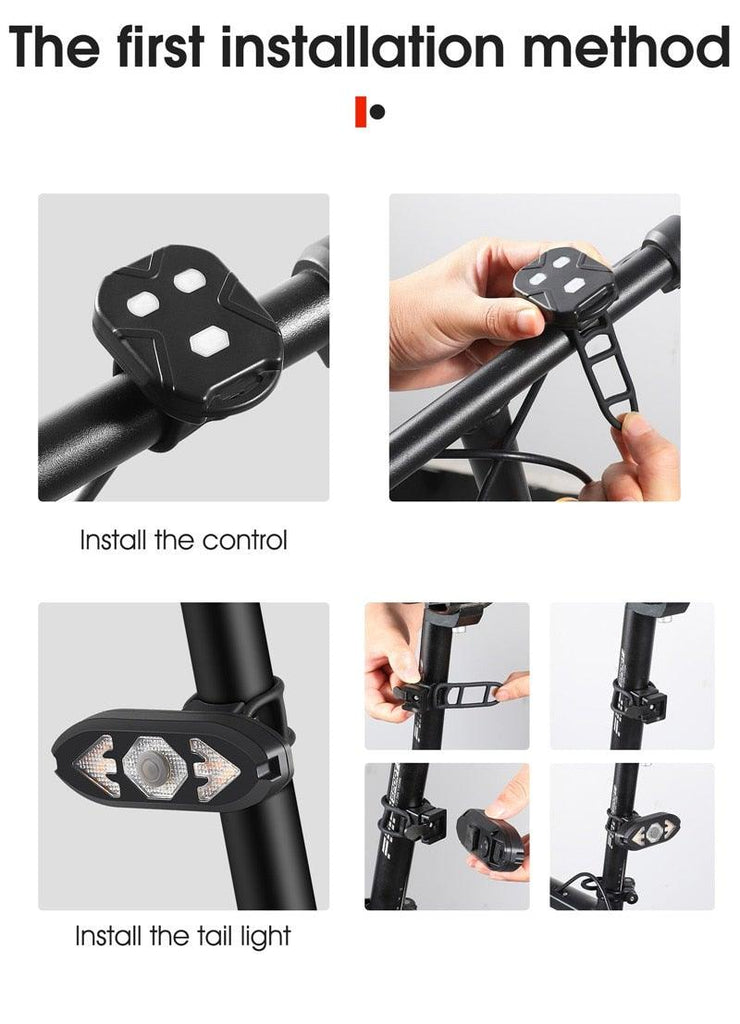 The first installation method

Install the control

Install the tail light