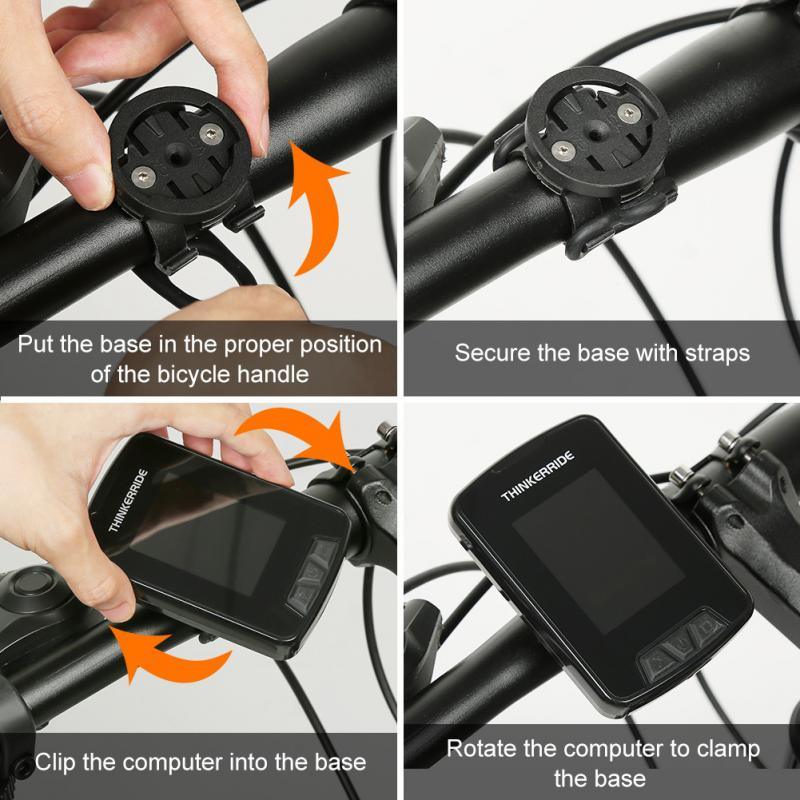 Put the base in the proper position of the bicycle handle

Secure the base with straps

THINKERRIDE

Clip the computer into the base

THINKERRIDE

Rotate the computer to clamp the base