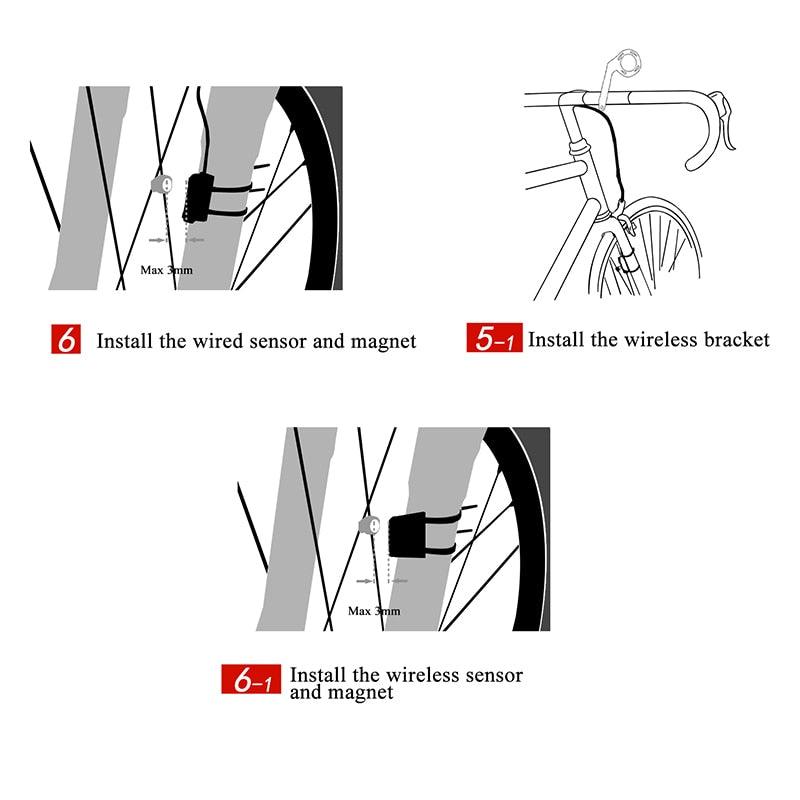 Max 3mm

6 Install the wired sensor and magnet

5-1 Install the wireless bracket

Max 3mm

6-1 Install the wireless sensor and magnet