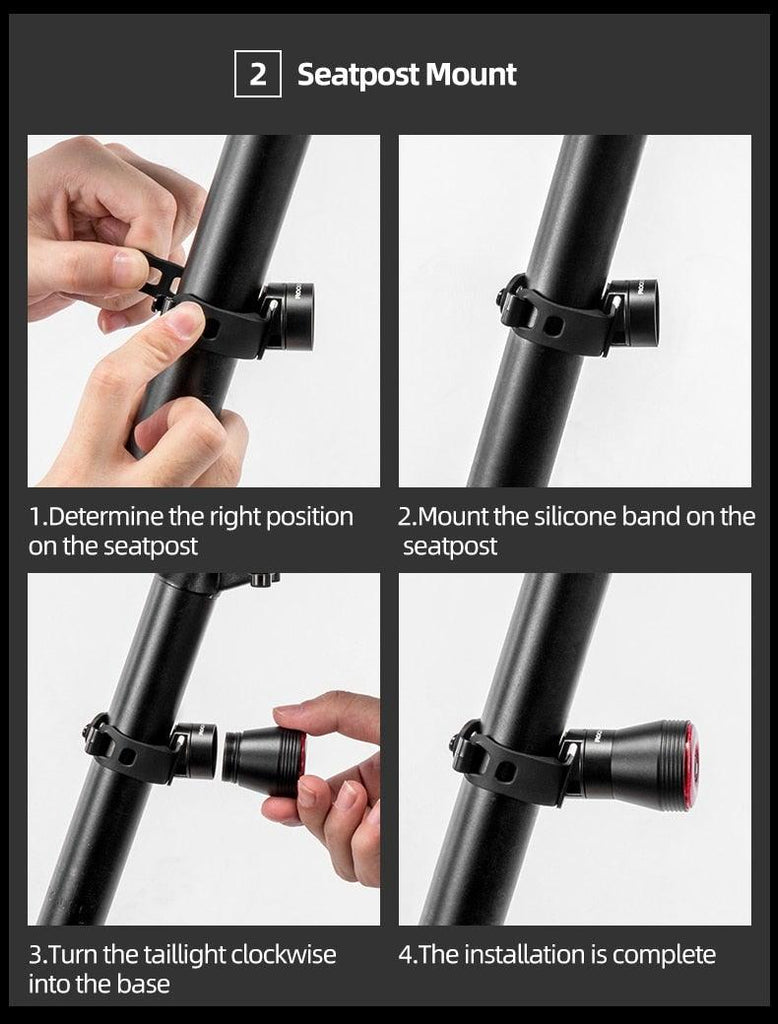 2 Seatpost Mount

1.Determine the right position on the seatpost

2.Mount the silicone band on the seatpost

3.Turn the taillight clockwise into the base

4.The installation is complete