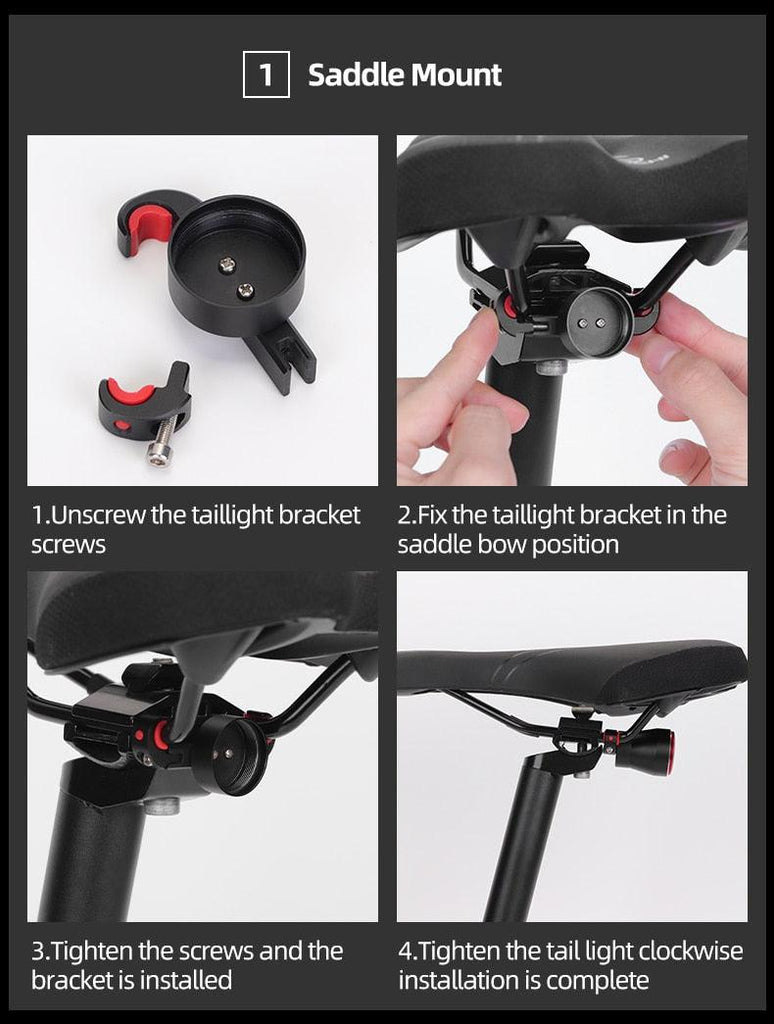 1 Saddle Mount

1.Unscrew the taillight bracket screws

2.Fix the taillight bracket in the saddle bow position

3.Tighten the screws and the bracket is installed

4.Tighten the tail light clockwise installation is complete