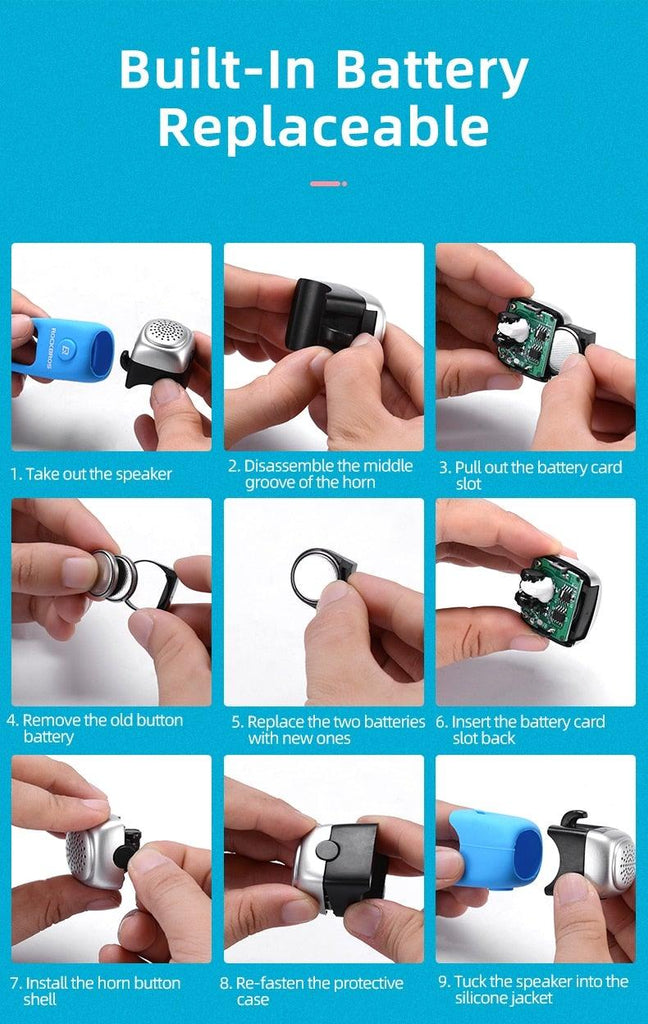 Built-In Battery Replaceable

ROCKBROS

1. Take out the speaker

2. Disassemble the middle groove of the horn

3. Pull out the battery card slot

4. Remove the old button battery

5. Replace the two batteries with new ones

6. Insert the battery card slot back

7. Install the horn button shell

8. Re-fasten the protective case

9. Tuck the speaker into the silicone jacket