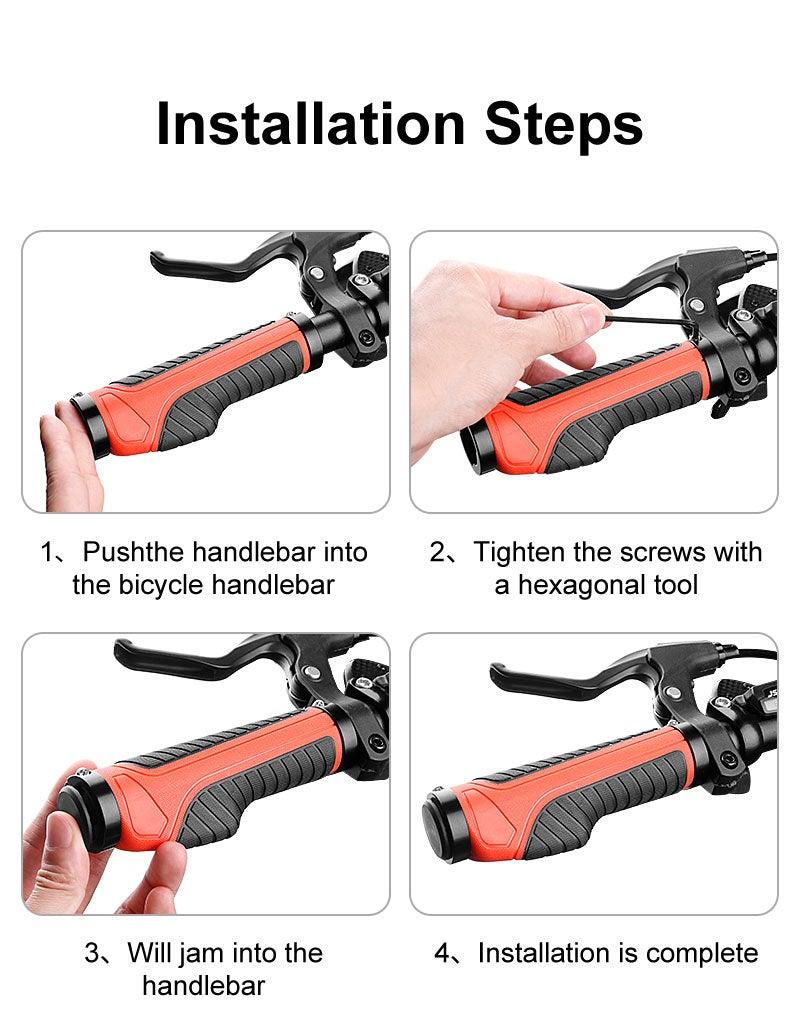 Installation Steps

1、Pushthe handlebar into the bicycle handlebar

2、Tighten the screws with a hexagonal tool

3、Will jam into the handlebar

4、Installation is complete