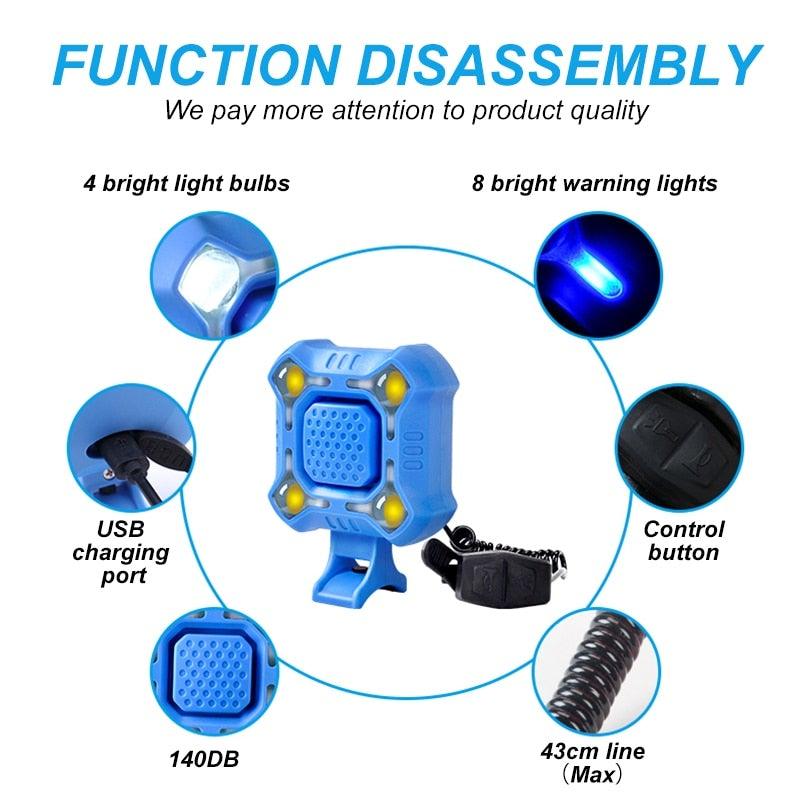 FUNCTION DISASSEMBLY
We pay more attention to product quality

4 bright light bulbs

8 bright warning lights

USB charging port

Control button

140DB

43cm line （Max）