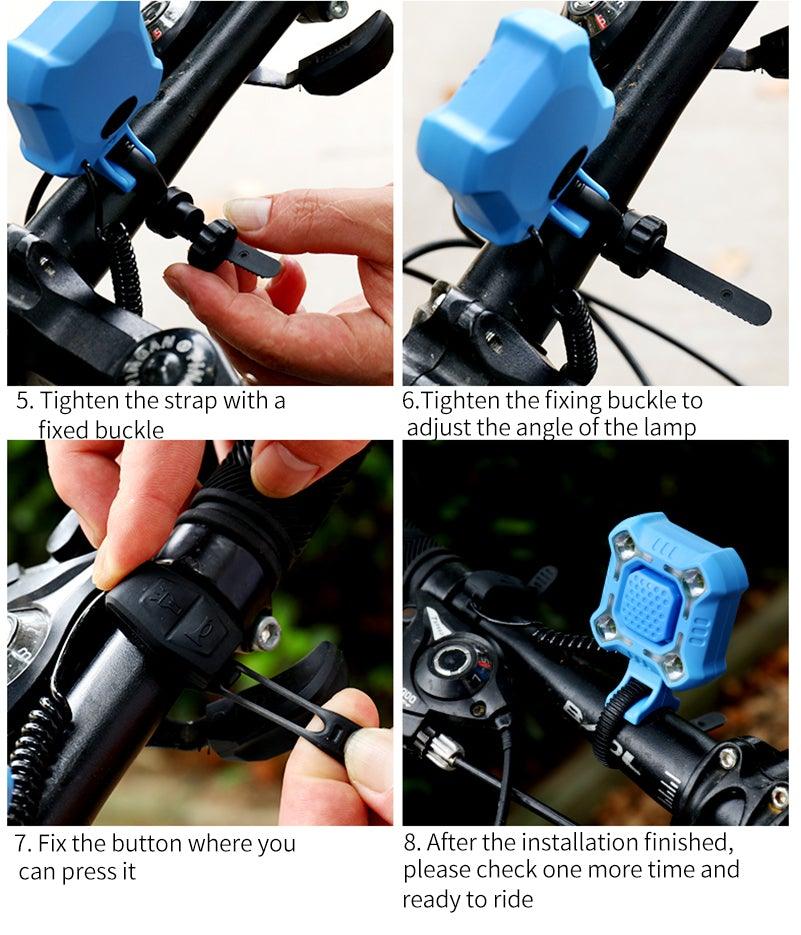 5. Tighten the strap with a fixed buckle

6.Tighten the fixing buckle to adjust the angle of the lamp

7. Fix the button where you can press it

8. After the installation finished, please check one more time and ready to ride