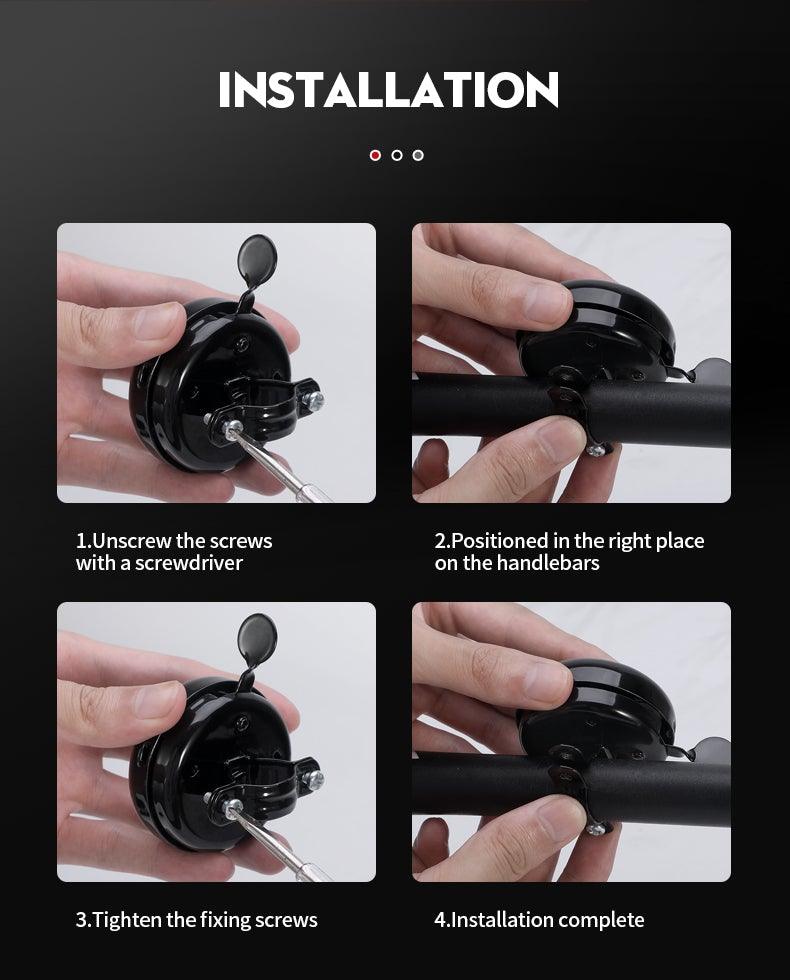 INSTALLATION

1.Unscrew the screws with a screwdriver

2.Positioned in the right place on the handlebars

3.Tighten the fixing screws

4.Installation complete