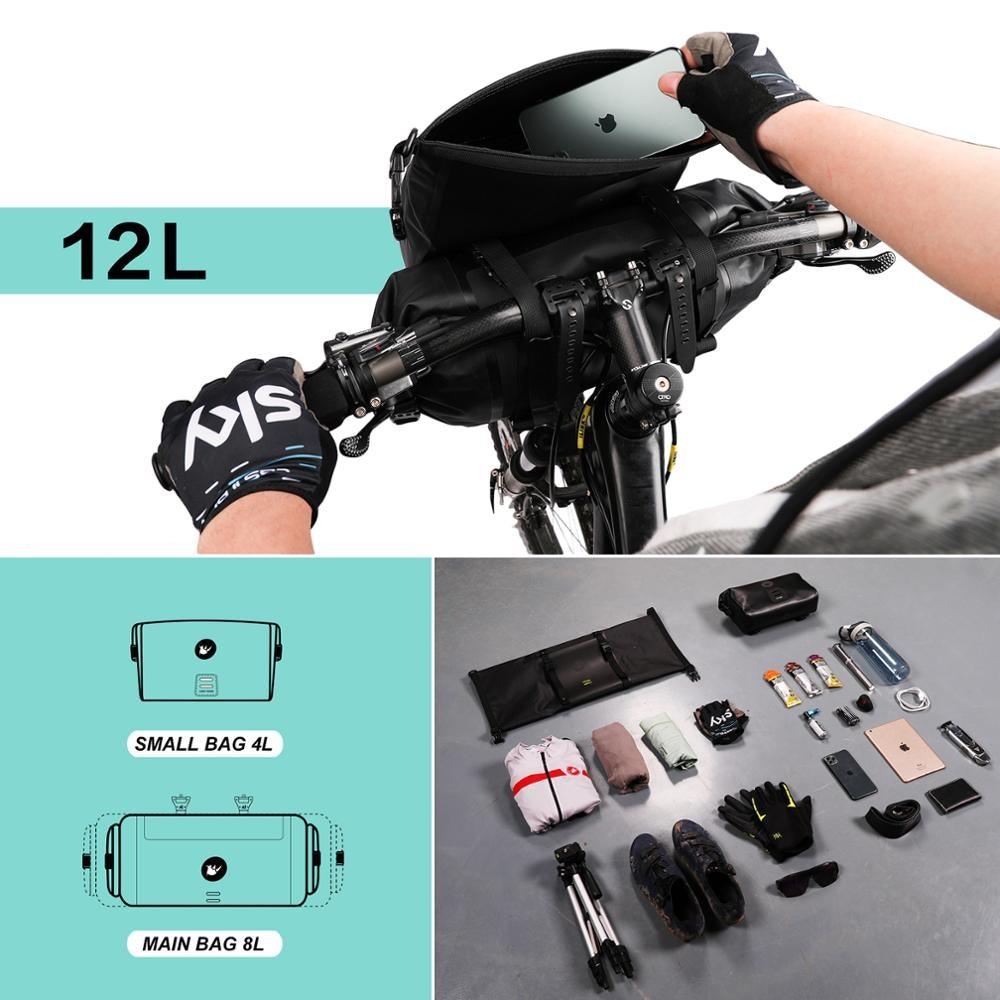 12L

SKY

SMALL BAG 4L

MAIN BAG 8L