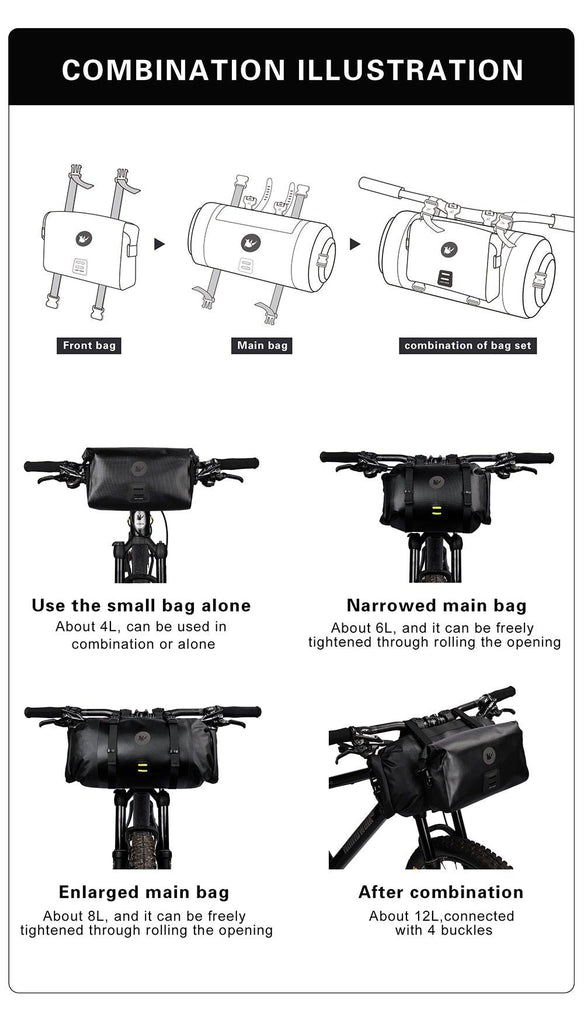 COMBINATION ILLUSTRATION

Front bag

Main bag

combination of bag set

Use the small bag alone
About 4L, can be used in combination or alone

Narrowed main bag
About 6L, and it can be freely tightened through rolling the opening

Enlarged main bag
About 8L, and it can be freely tightened through rolling the opening

After combination
About 12L,connected with 4 buckles