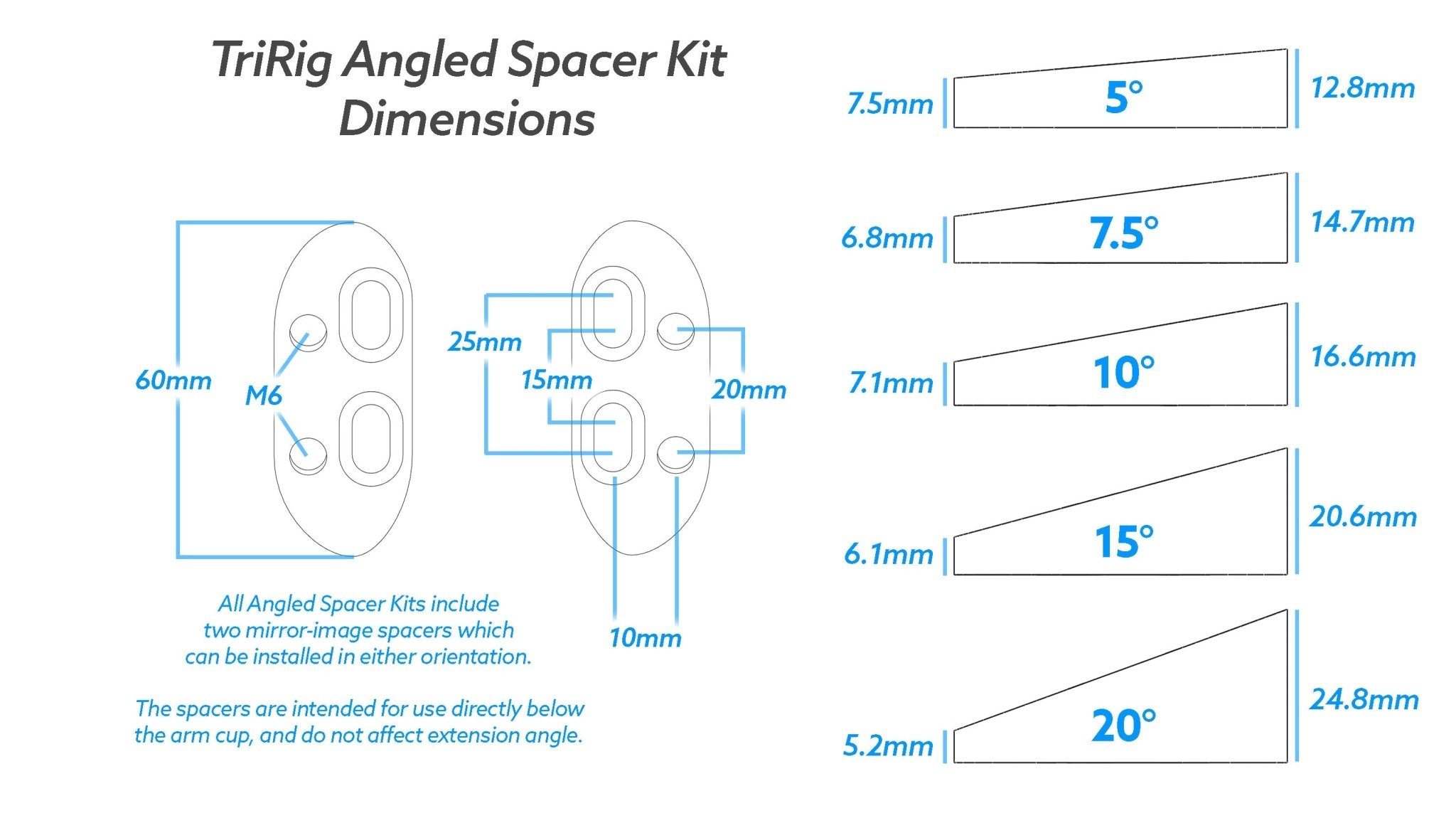 TriRig Angled Spacer Kit Dimensions

60mm

M6

25mm

15mm

20mm

10mm

All Angled Spacer Kits include two mirror-image spacers which can be installed in either orientation.

The spacers are intended for use directly below the arm cup, and do not affect extension angle.

7.5mm
5°
12.8mm

6.8mm
7.5°
14.7mm

7.1mm
10°
16.6mm

6.1mm
15°
20.6mm

5.2mm
20°
24.8mm